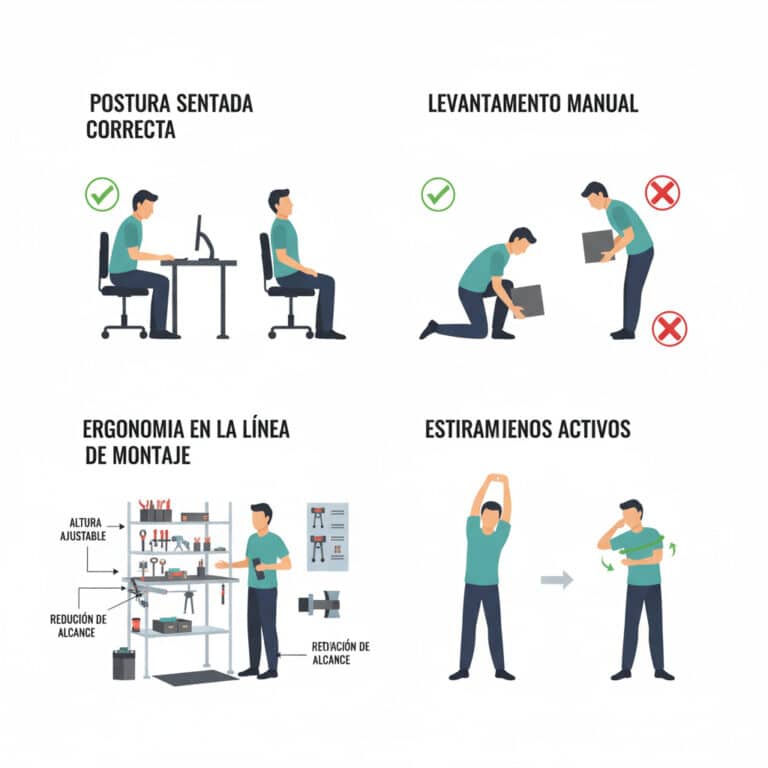 POSTURA SENTADA CORRECTA

LEVANTAMENTO MANUAL

ERGONOMIA EN LA LÍNEA DE MONTAJE

ALTURA AJUSTABLE

REDUCIÓN DE ALCANCE

REDACIÓN DE ALCANCE

ESTIRAMIENOS ACTIVOS